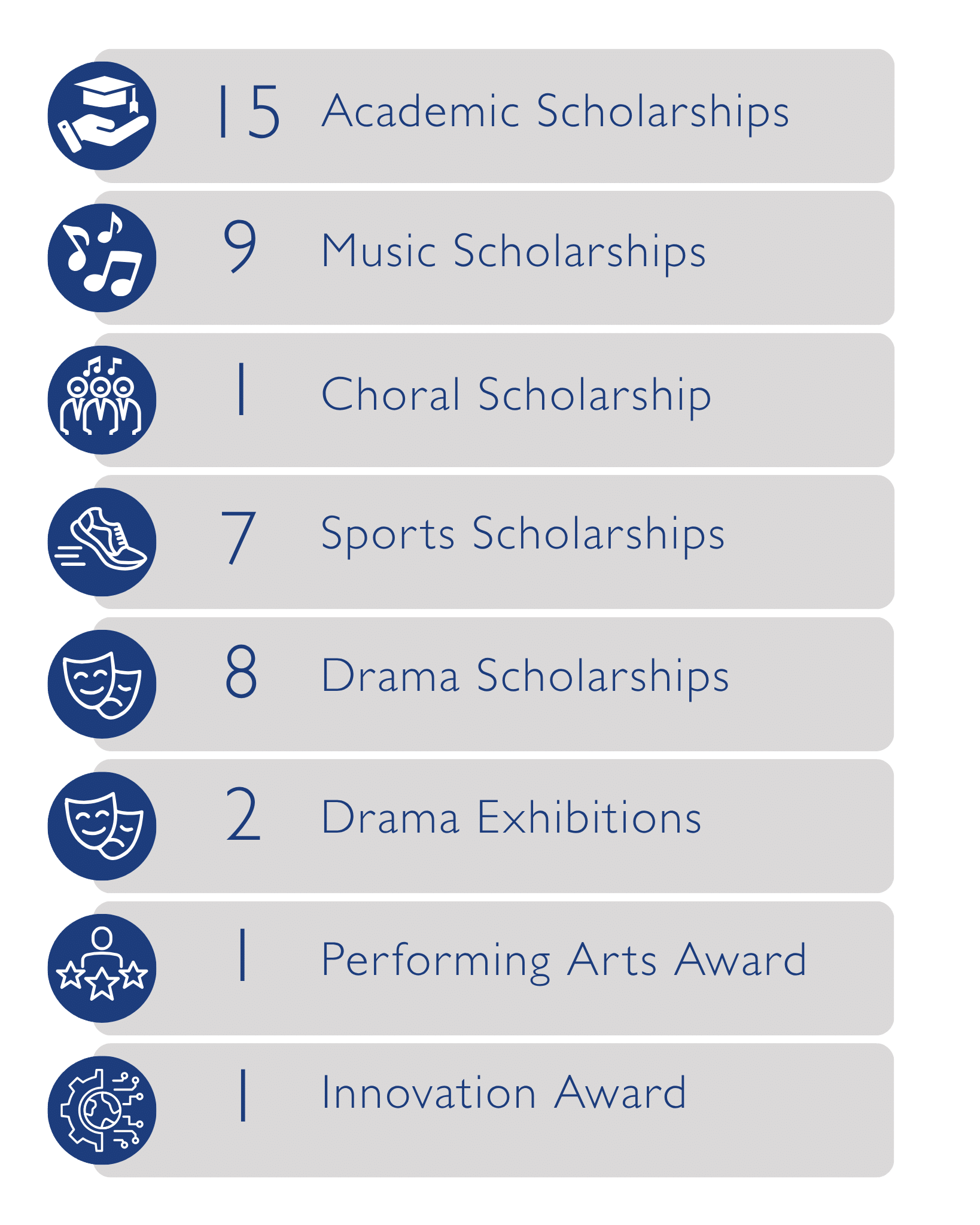 15 Academic Scholarships

9 Music Scholarships

1 Choral Scholarship

7 Sports Scholarships

8 Drama Scholarships

2 Drama Exhibitions

1 Performing Arts Award

1 Innovation Award